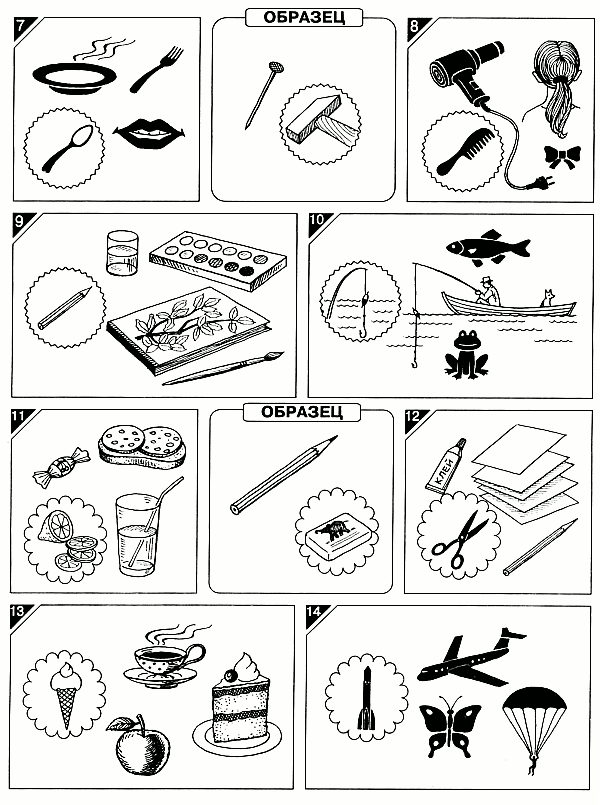 7

ОБРАЗЕЦ

8

9

10

11

ОБРАЗЕЦ

12

КЛЕЙ

13

14