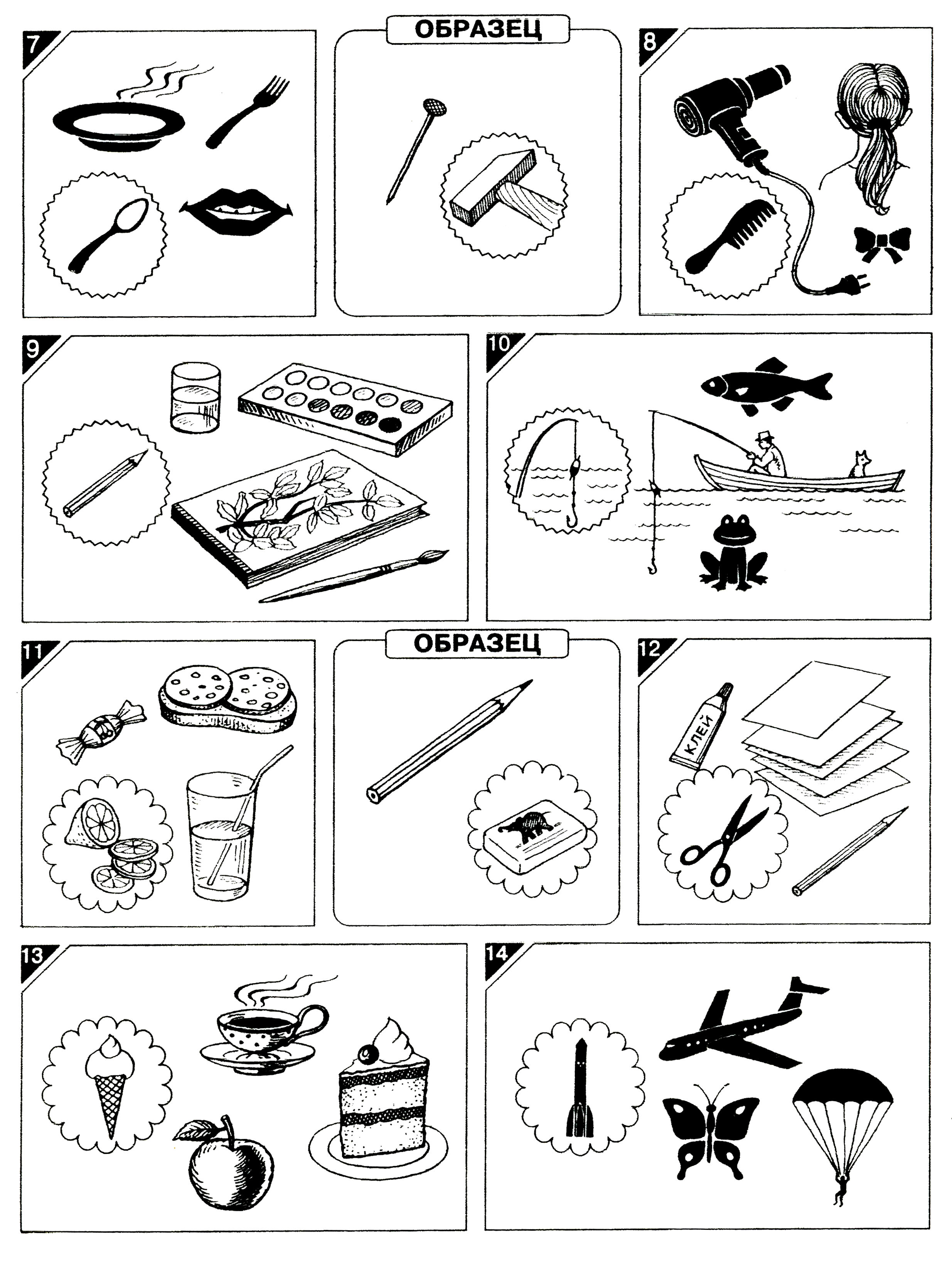 7

ОБРАЗЕЦ

8

9

10

11

ОБРАЗЕЦ

12

КЛЕЙ

13

14